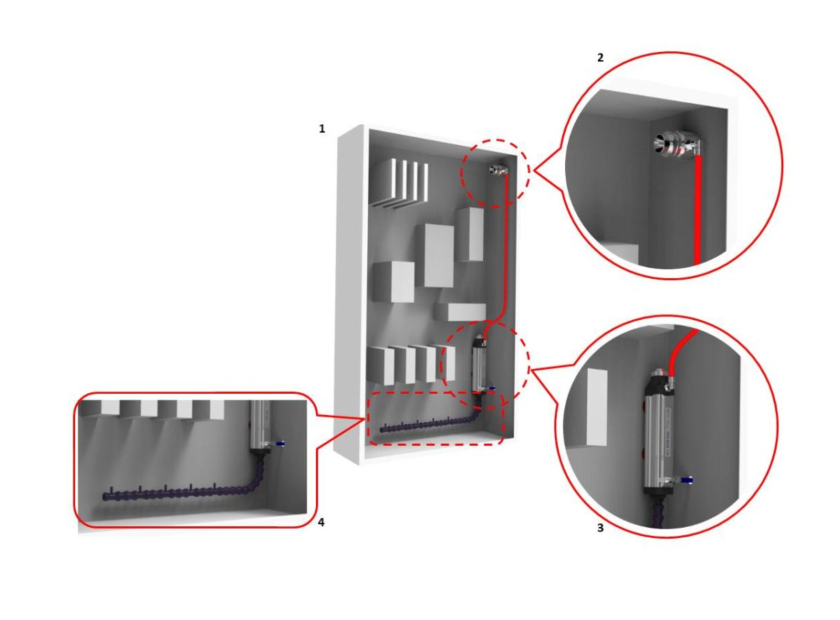 1

2

3

4